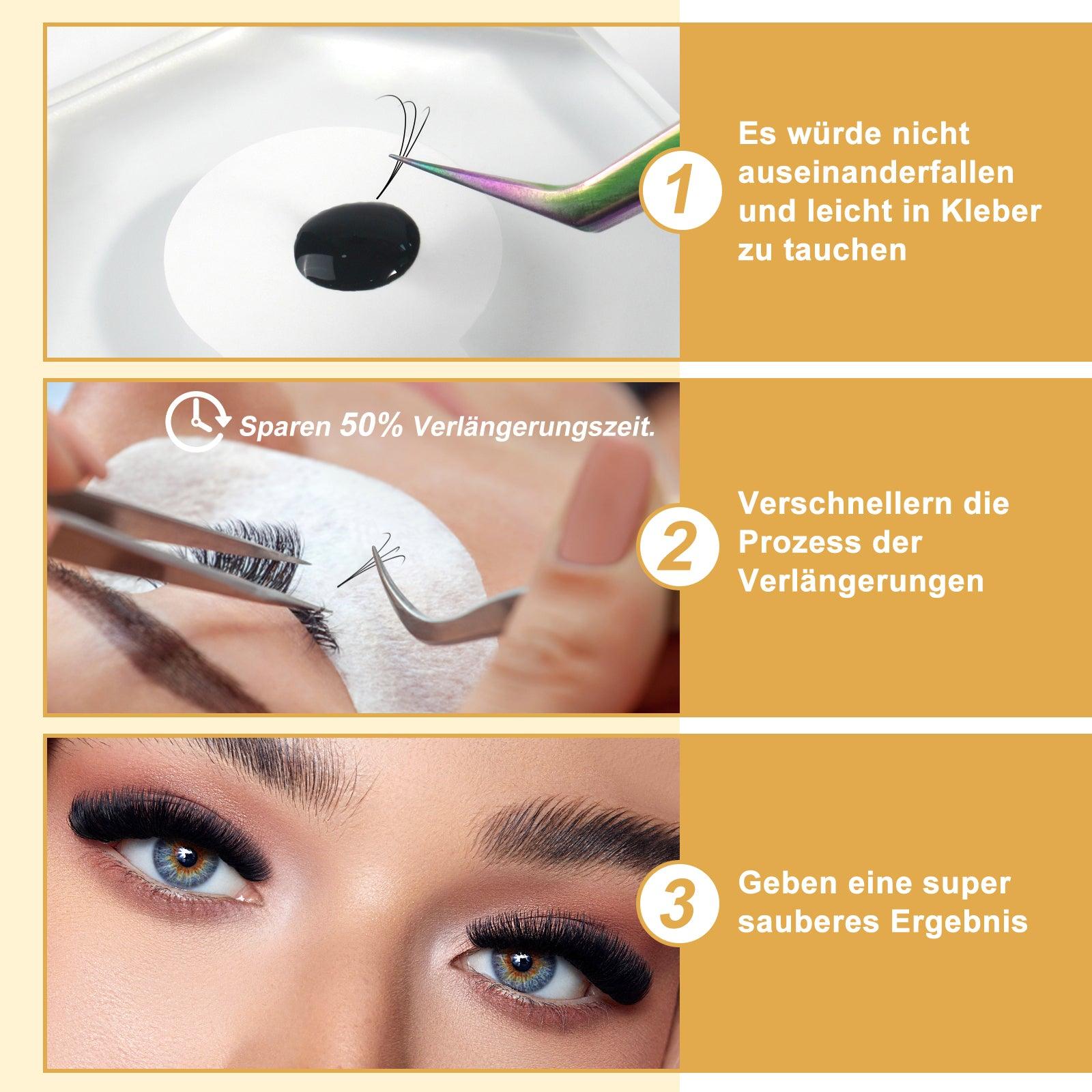 1

Es würde nicht auseinanderfallen und leicht in Kleber zu tauchen

Sparen 50% Verlängerungszeit.

2

Verschnellern die Prozess der Verlängerungen

3

Geben eine super sauberes Ergebnis